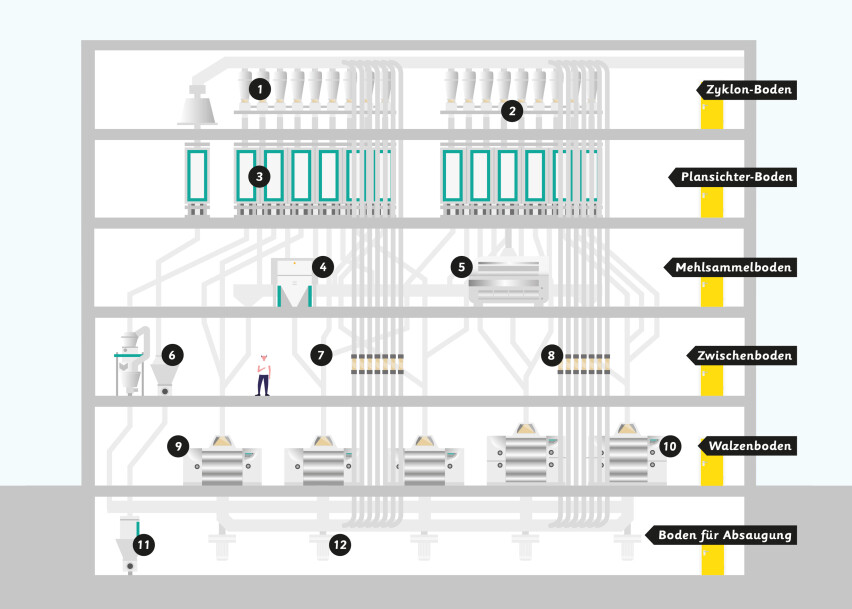 1
2
Zyklon-Boden
3
Plansichter-Boden
4
5
Mehlsammelboden
6
7
8
Zwischenboden
9
10
Walzenboden
11
12
Boden für Absaugung