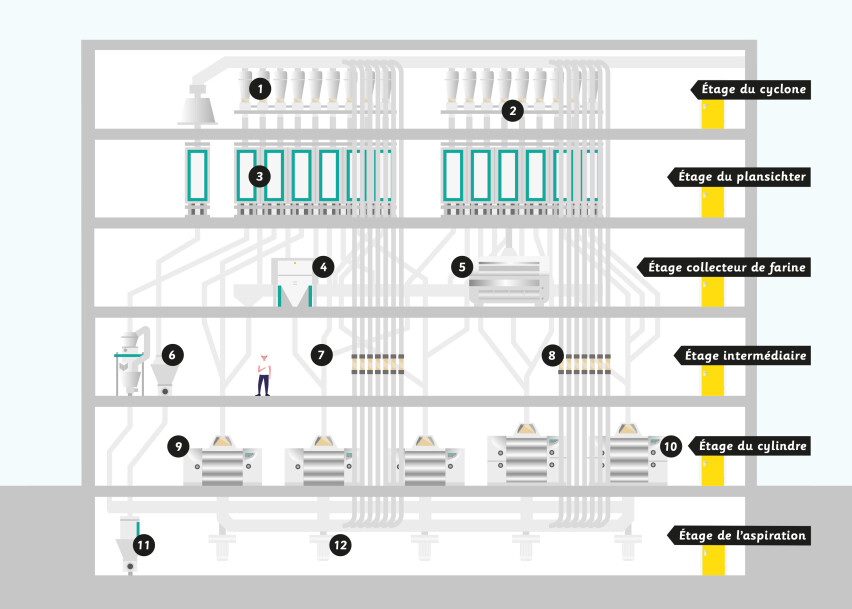 1
2
Étage du cyclone
3
Étage du plansichter
4
5
Étage collecteur de farine
6
7
8
Étage intermédiaire
9
10
Étage du cylindre
11
12
Étage de l'aspiration